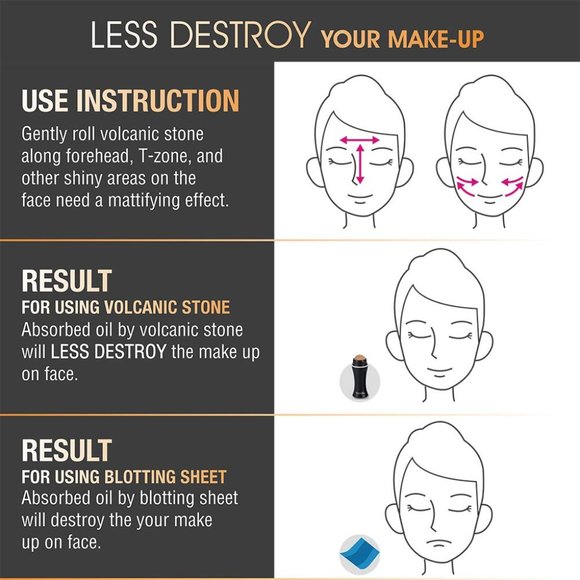 LESS DESTROY YOUR MAKE-UP

USE INSTRUCTION
Gently roll volcanic stone along forehead, T-zone, and other shiny areas on the face need a mattifying effect.

RESULT
FOR USING VOLCANIC STONE
Absorbed oil by volcanic stone will LESS DESTROY the make up on face.

RESULT
FOR USING BLOTTING SHEET
Absorbed oil by blotting sheet will destroy the your make up on face.